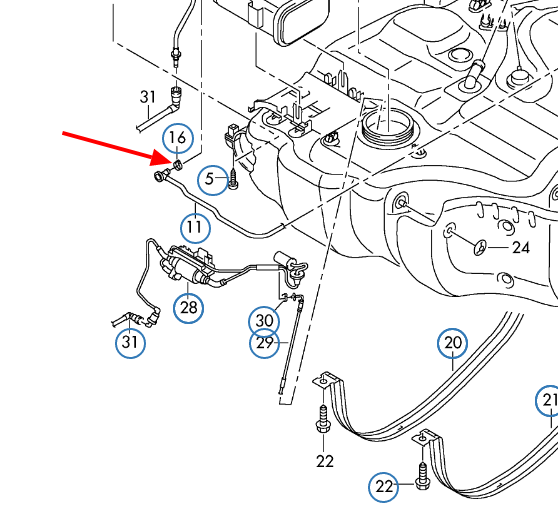 31
16
5
11
24
28
30
29
31
20
21
22
22